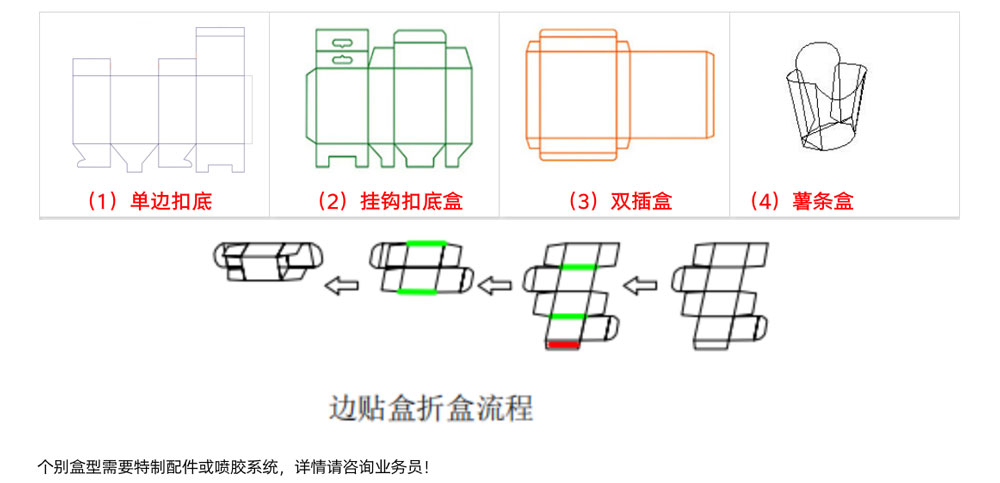 （1）单边扣底

（2）挂钩扣底盒

（3）双插盒

（4）薯条盒

边贴盒折盒流程

个别盒型需要特制配件或喷胶系统，详情请咨询业务员！